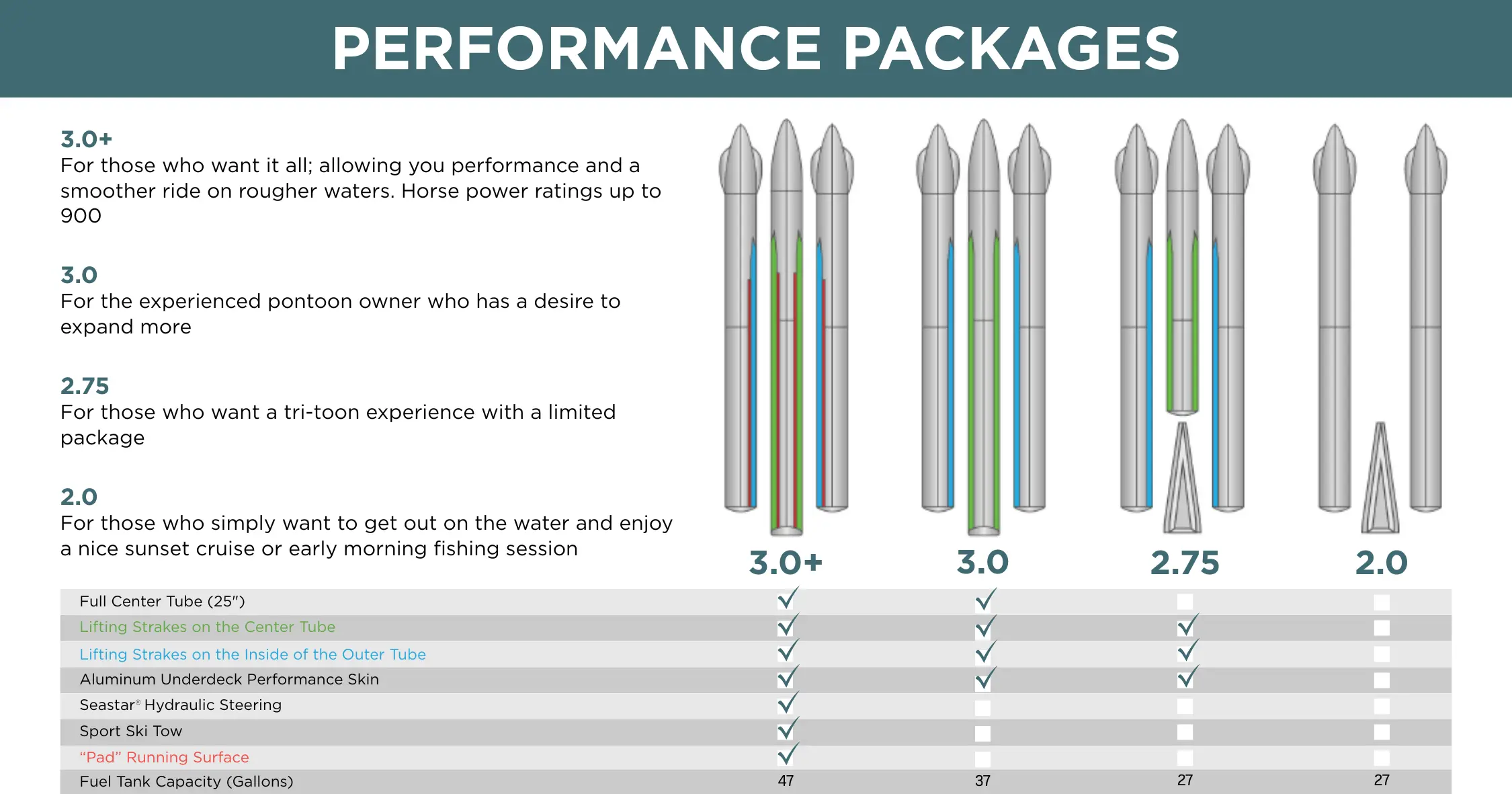 PERFORMANCE PACKAGES

3.0+
For those who want it all; allowing you performance and a smoother ride on rougher waters. Horse power ratings up to 900

3.0
For the experienced pontoon owner who has a desire to expand more

2.75
For those who want a tri-toon experience with a limited package

2.0
For those who simply want to get out on the water and enjoy a nice sunset cruise or early morning fishing session

| | 3.0+ | 3.0 | 2.75 | 2.0 |
|---|---|---|---|---|
| Full Center Tube (25") | ✓ | ✓ | | |
| Lifting Strakes on the Center Tube | ✓ | ✓ | ✓ | |
| Lifting Strakes on the Inside of the Outer Tube | ✓ | ✓ | ✓ | |
| Aluminum Underdeck Performance Skin | ✓ | ✓ | ✓ | |
| Seastar® Hydraulic Steering | ✓ | | | |
| Sport Ski Tow | ✓ | | | |
| "Pad" Running Surface | ✓ | | | |
| Fuel Tank Capacity (Gallons) | 47 | 37 | 27 | 27 |